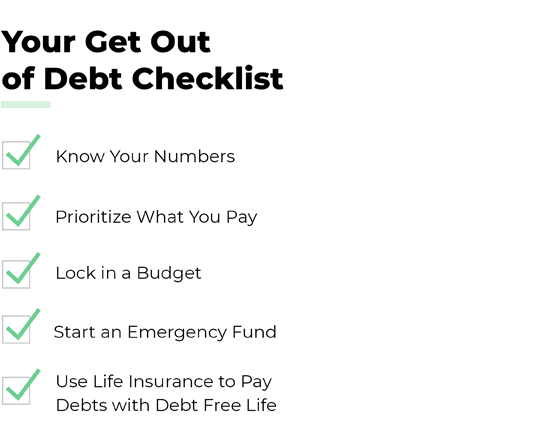 Your Get Out of Debt Checklist

Know Your Numbers

Prioritize What You Pay

Lock in a Budget

Start an Emergency Fund

Use Life Insurance to Pay Debts with Debt Free Life